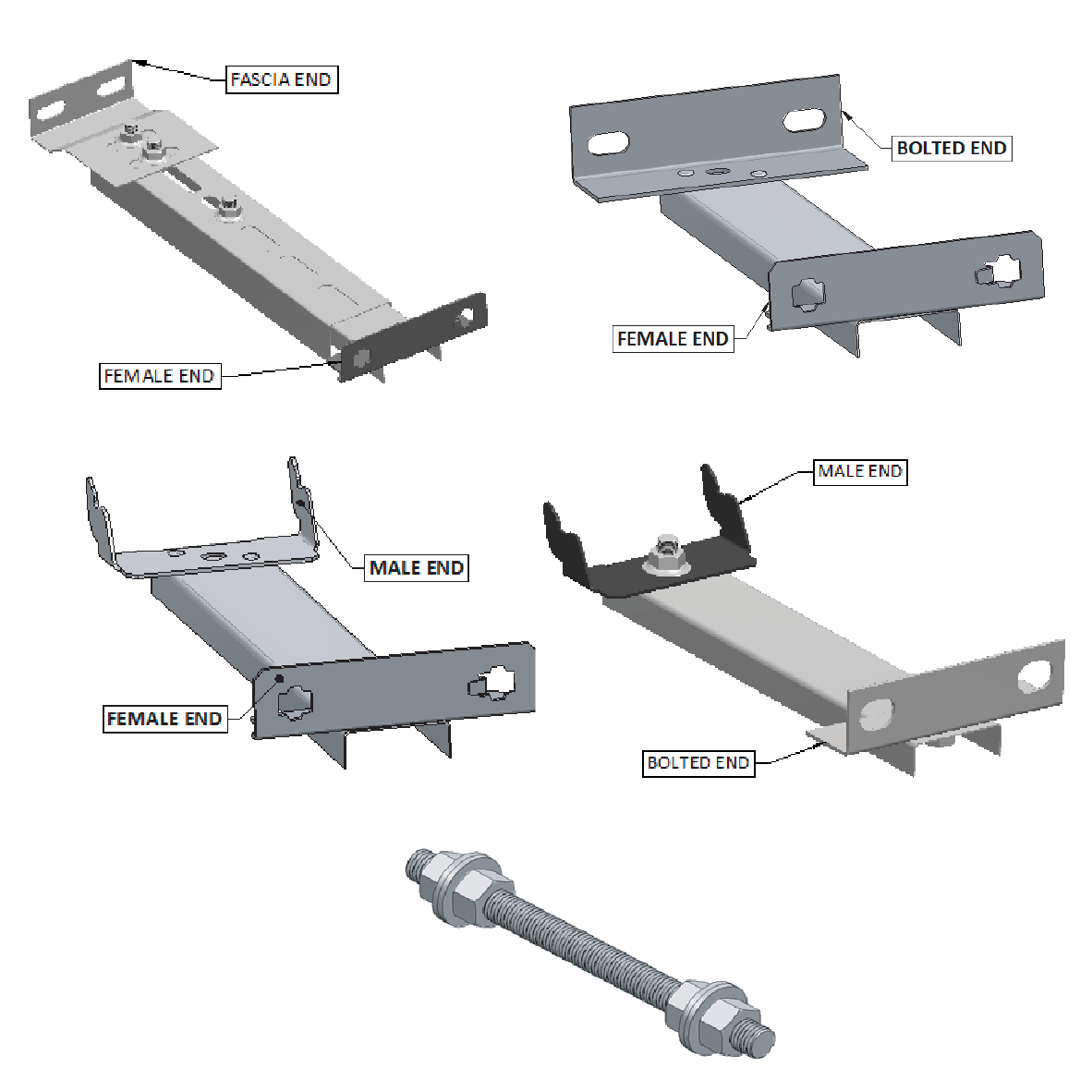 FASCIA END

FEMALE END

BOLTED END

FEMALE END

MALE END

FEMALE END

MALE END

BOLTED END