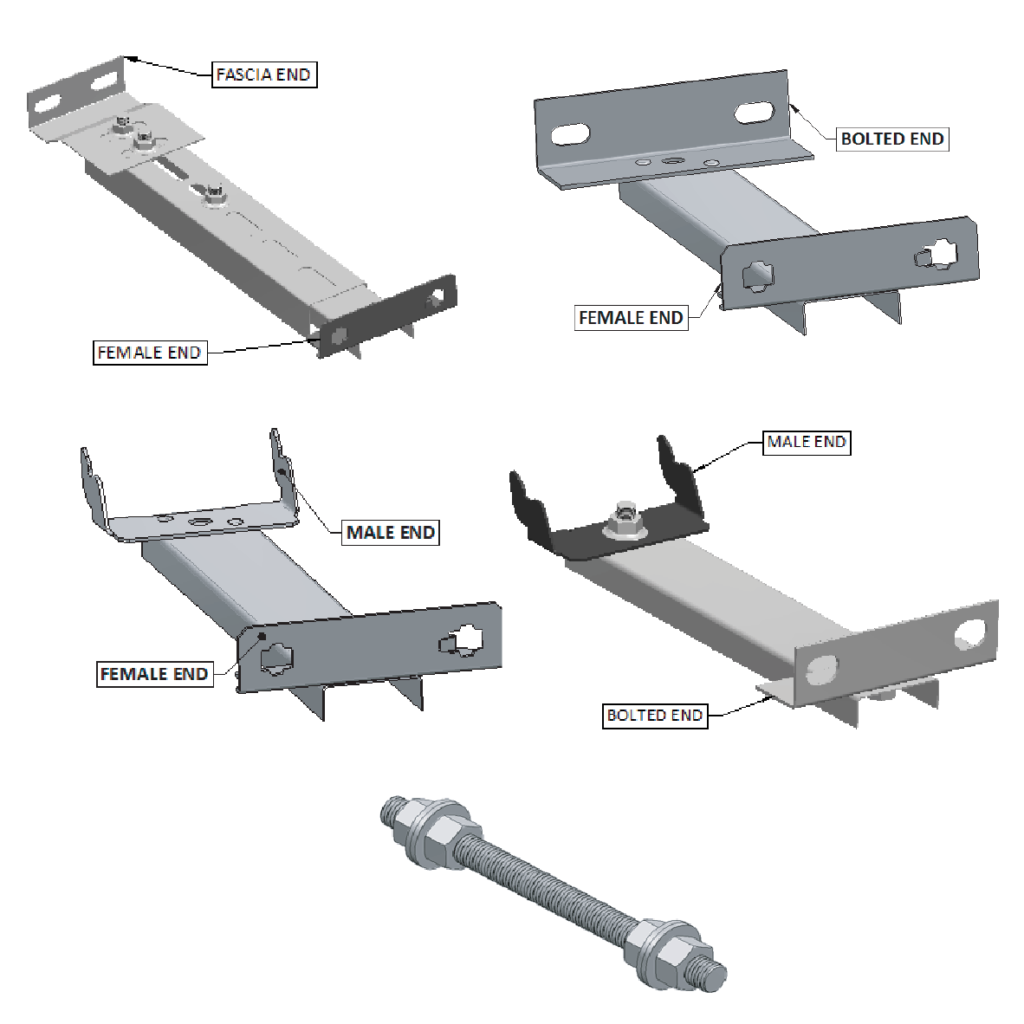 FASCIA END

FEMALE END

BOLTED END

FEMALE END

MALE END

FEMALE END

MALE END

BOLTED END